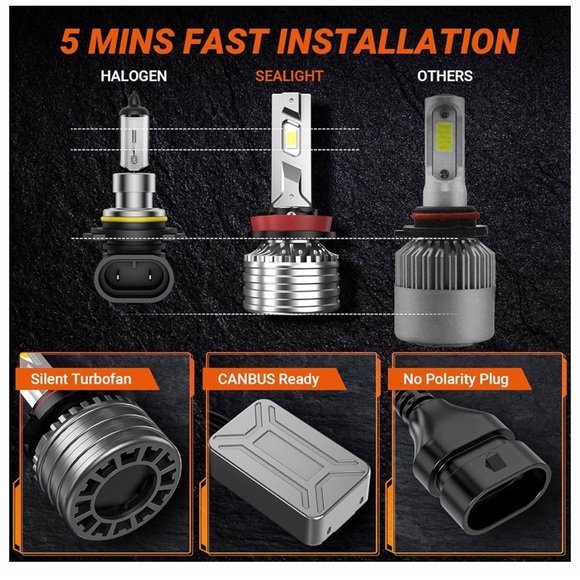 5 MINS FAST INSTALLATION

HALOGEN

SEALIGHT

OTHERS

Silent Turbofan

CANBUS Ready

No Polarity Plug